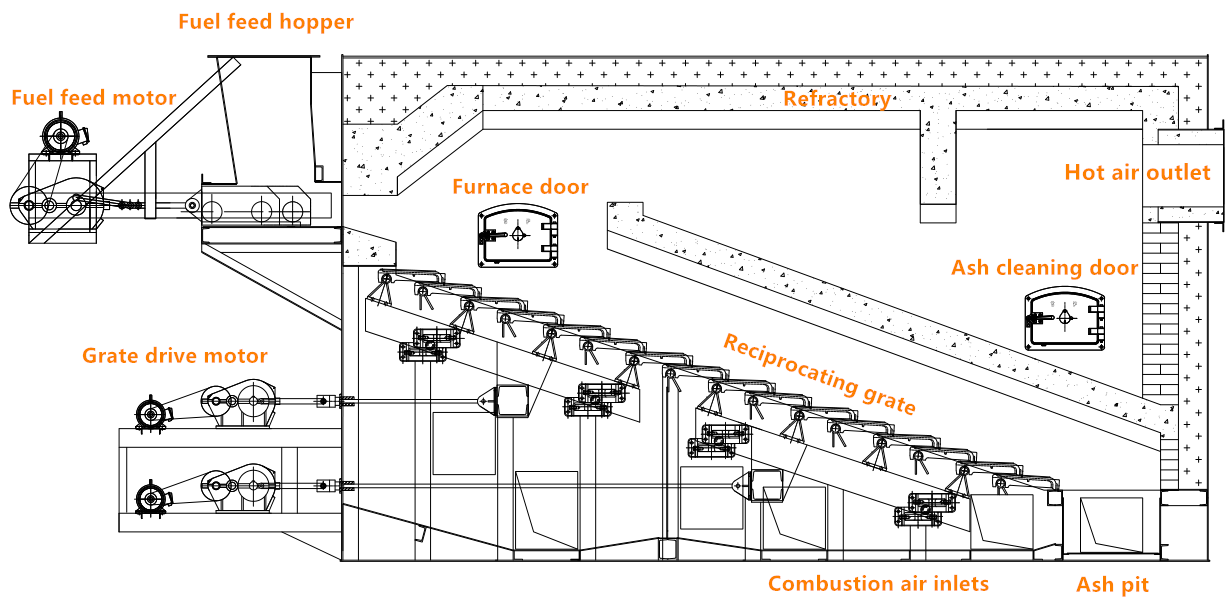 Fuel feed hopper

Fuel feed motor

Refractory

Hot air outlet

Furnace door

Ash cleaning door

Grate drive motor

Reciprocating grate

Combustion air inlets

Ash pit